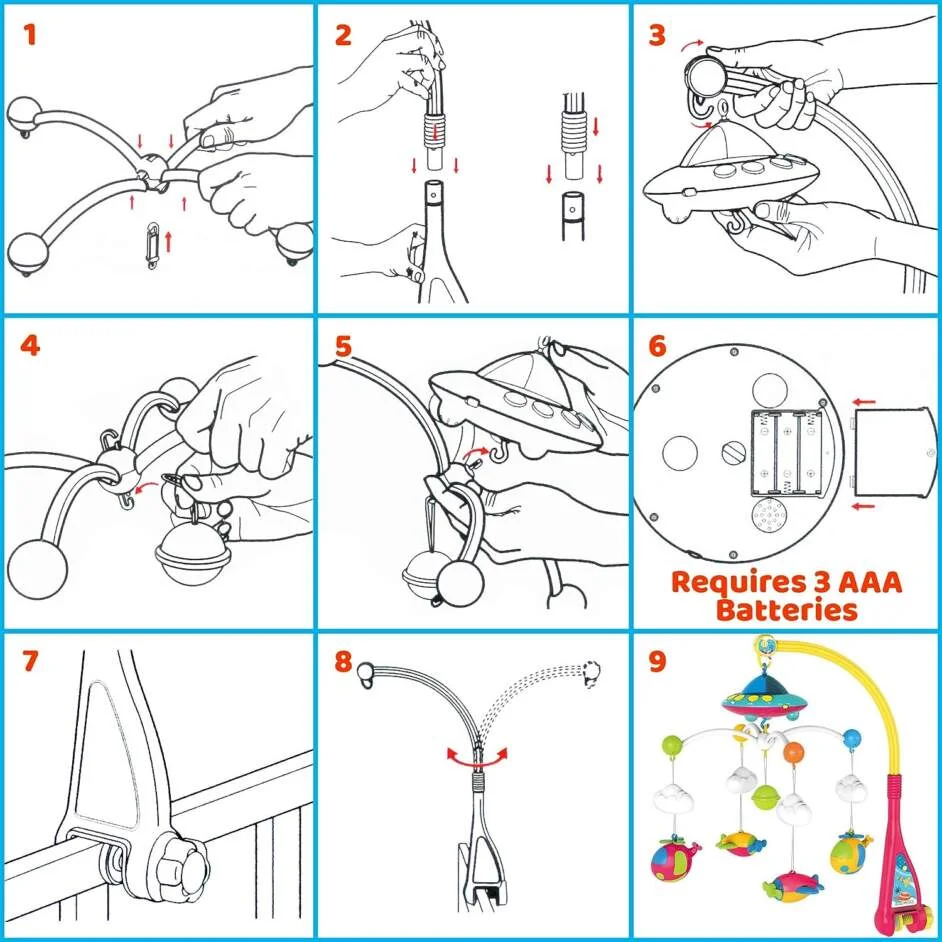 1

2

3

4

5

6

Requires 3 AAA Batteries

7

8

9